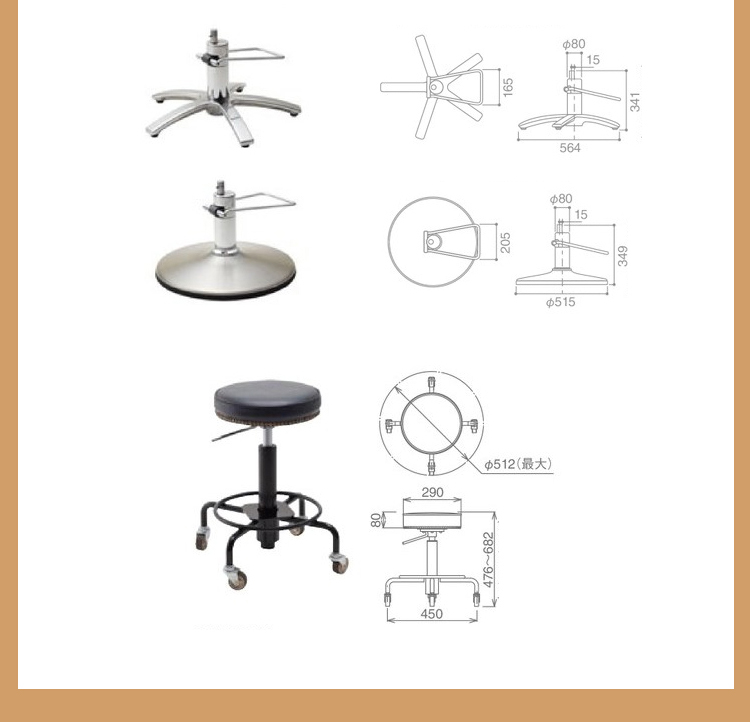 165

φ80
15
341
564

205

φ80
15
349
φ515

φ512(最大)
290
80
476~682
450