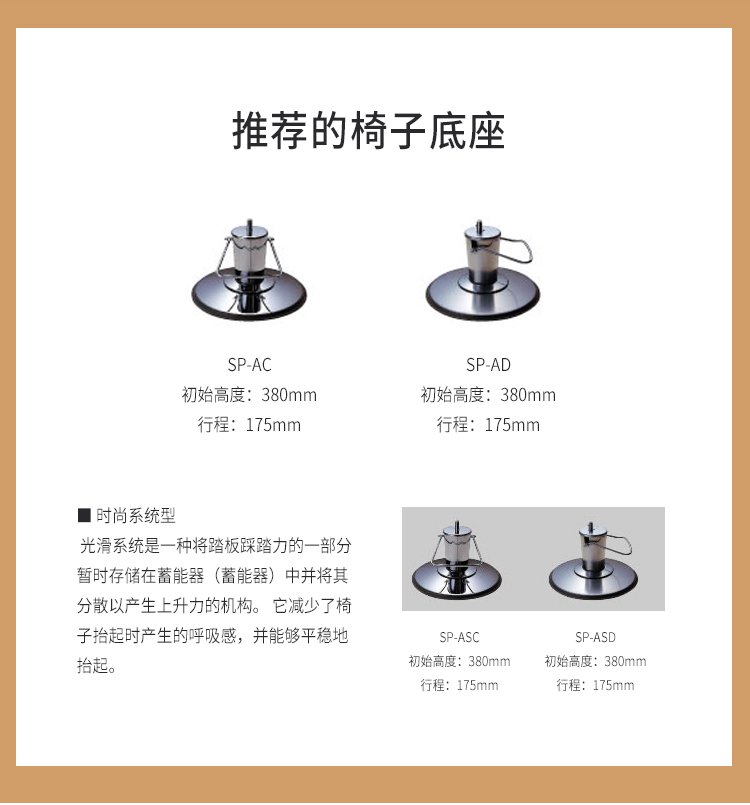 推荐的椅子底座

SP-AC
初始高度：380mm
行程：175mm

SP-AD
初始高度：380mm
行程：175mm

■ 时尚系统型
光滑系统是一种将踏板踩踏力的一部分暂时存储在蓄能器（蓄能器）中并将其分散以产生上升力的机构。 它减少了椅子抬起时产生的呼吸感，并能够平稳地抬起。

SP-ASC
初始高度：380mm
行程：175mm

SP-ASD
初始高度：380mm
行程：175mm