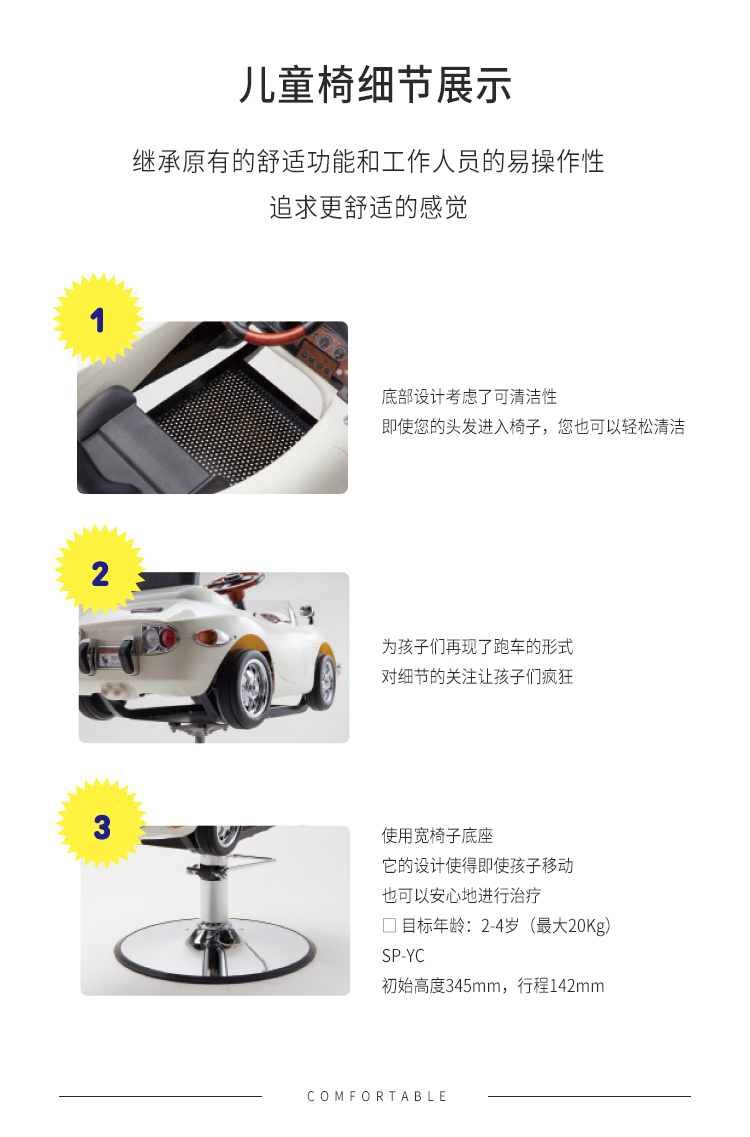 儿童椅细节展示

继承原有的舒适功能和工作人员的易操作性
追求更舒适的感觉

1

底部设计考虑了可清洁性
即使您的头发进入椅子，您也可以轻松清洁

2

为孩子们再现了跑车的形式
对细节的关注让孩子们疯狂

3

使用宽椅子底座
它的设计使得即使孩子移动
也可以安心地进行治疗
□ 目标年龄：2-4岁（最大20Kg）
SP-YC
初始高度345mm，行程142mm

COMFORTABLE