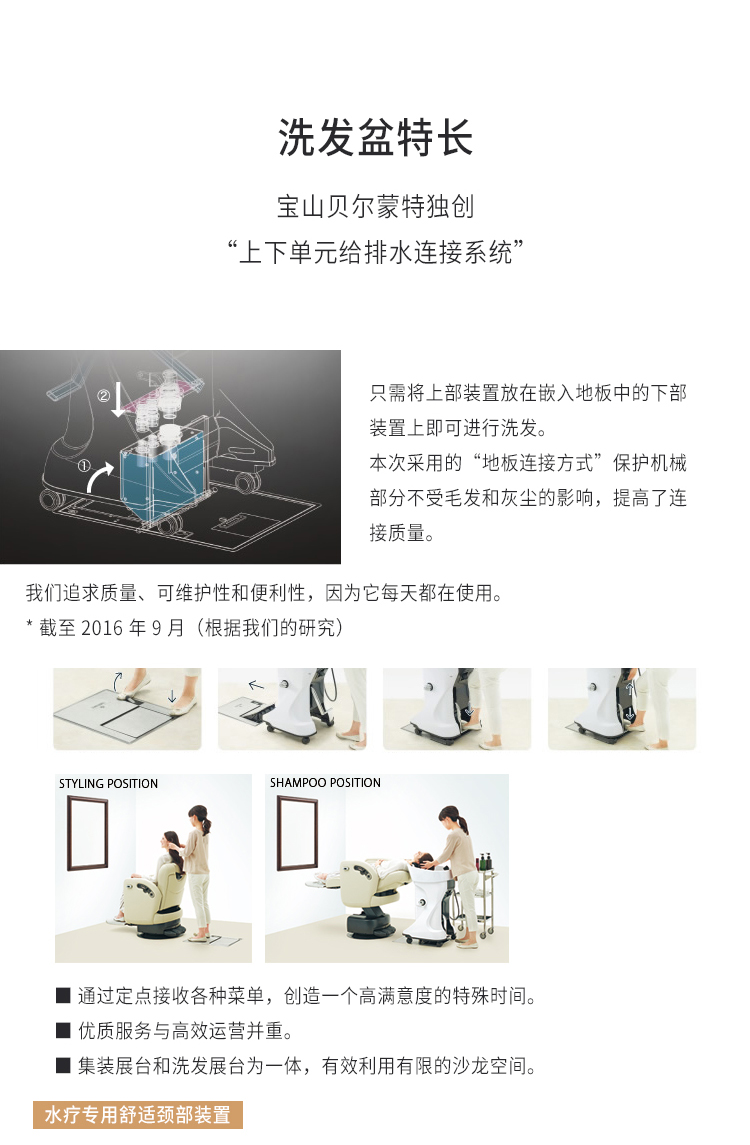 洗发盆特长

宝山贝尔蒙特独创
“上下单元给排水连接系统”

②
①

只需将上部装置放在嵌入地板中的下部装置上即可进行洗发。
本次采用的“地板连接方式”保护机械部分不受毛发和灰尘的影响，提高了连接质量。

我们追求质量、可维护性和便利性，因为它每天都在使用。
* 截至 2016 年 9 月（根据我们的研究）

STYLING POSITION

SHAMPOO POSITION

■ 通过定点接收各种菜单，创造一个高满意度的特殊时间。
■ 优质服务与高效运营并重。
■ 集装展台和洗发展台为一体，有效利用有限的沙龙空间。

水疗专用舒适颈部装置