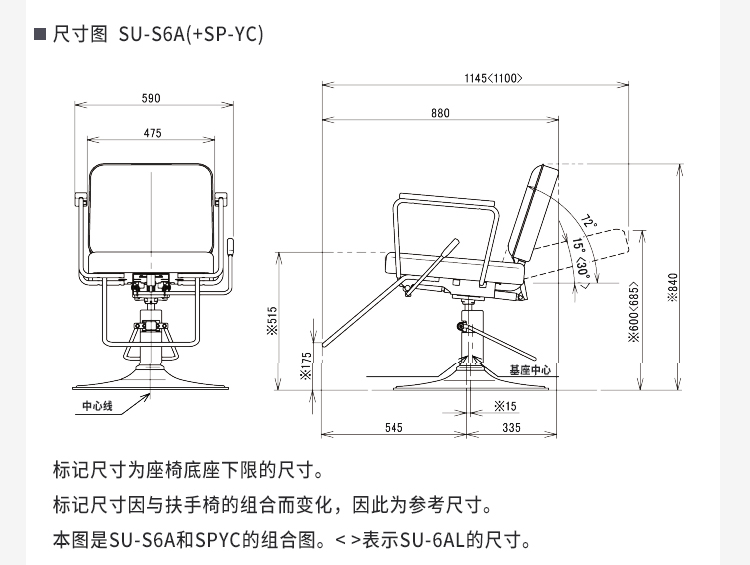 ■ 尺寸图 SU-S6A(+SP-YC)

590

475

中心线

1145<1100>

880

72°

15° <30°>

※515

※175

※600<685>

※840

基座中心

※15

545

335

标记尺寸为座椅底座下限的尺寸。

标记尺寸因与扶手椅的组合而变化，因此为参考尺寸。

本图是SU-S6A和SPYC的组合图。< >表示SU-6AL的尺寸。